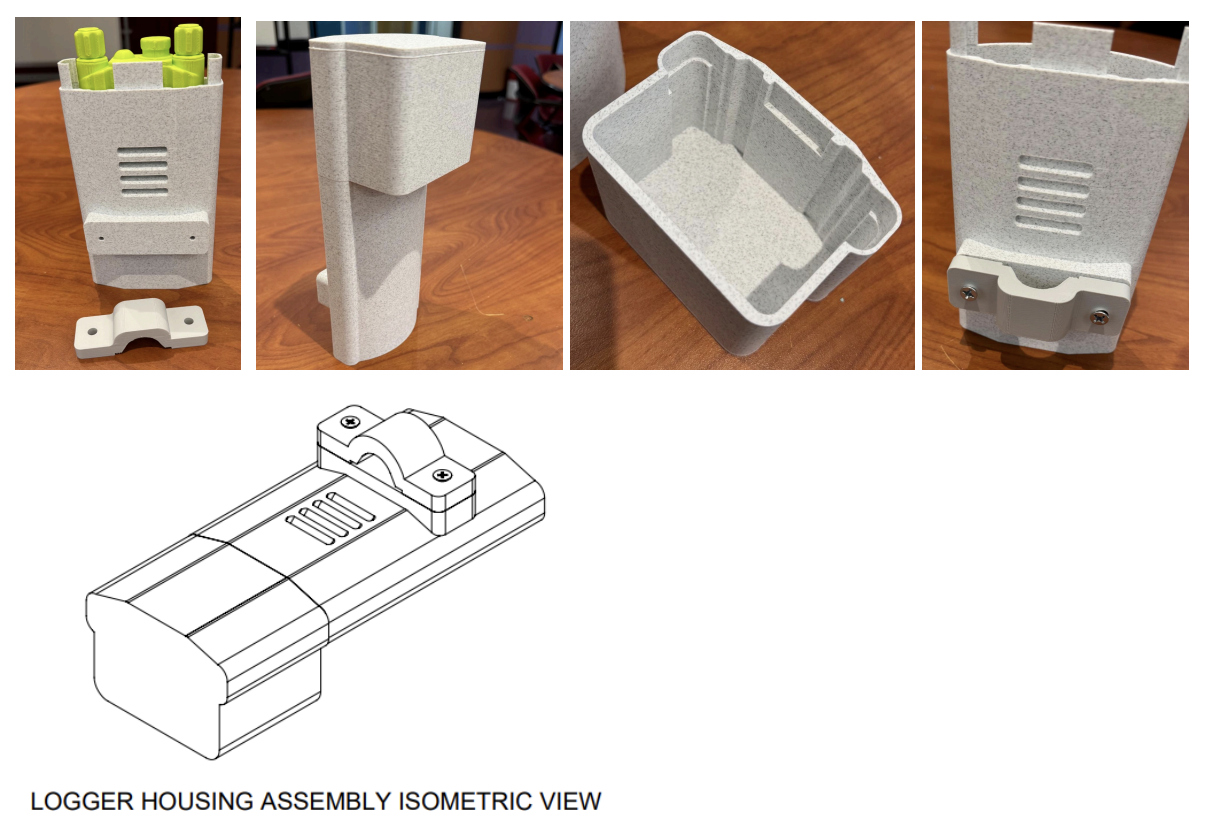 LOGGER HOUSING ASSEMBLY ISOMETRIC VIEW